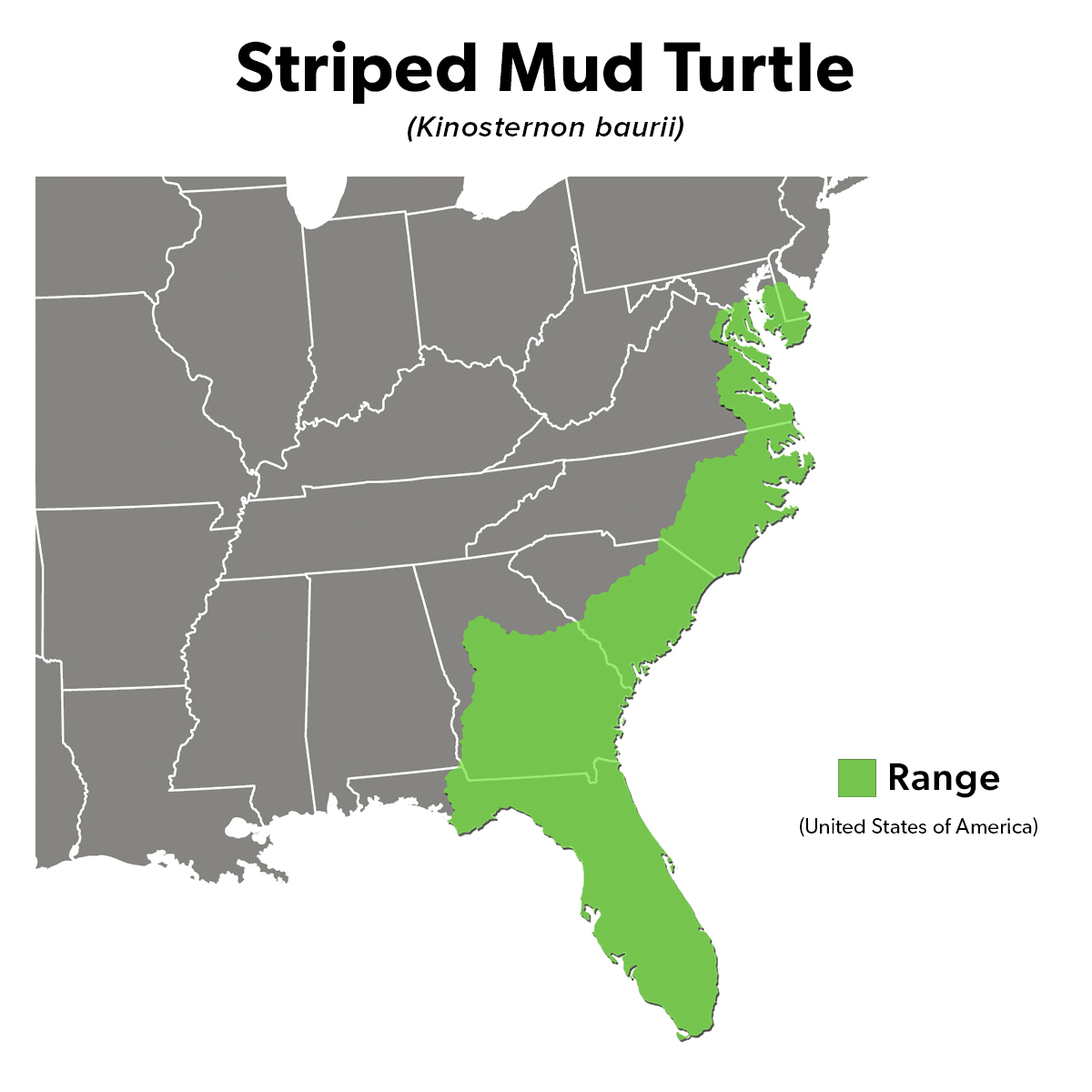 Striped Mud Turtle

(Kinosternon baurii)

Range

(United States of America)