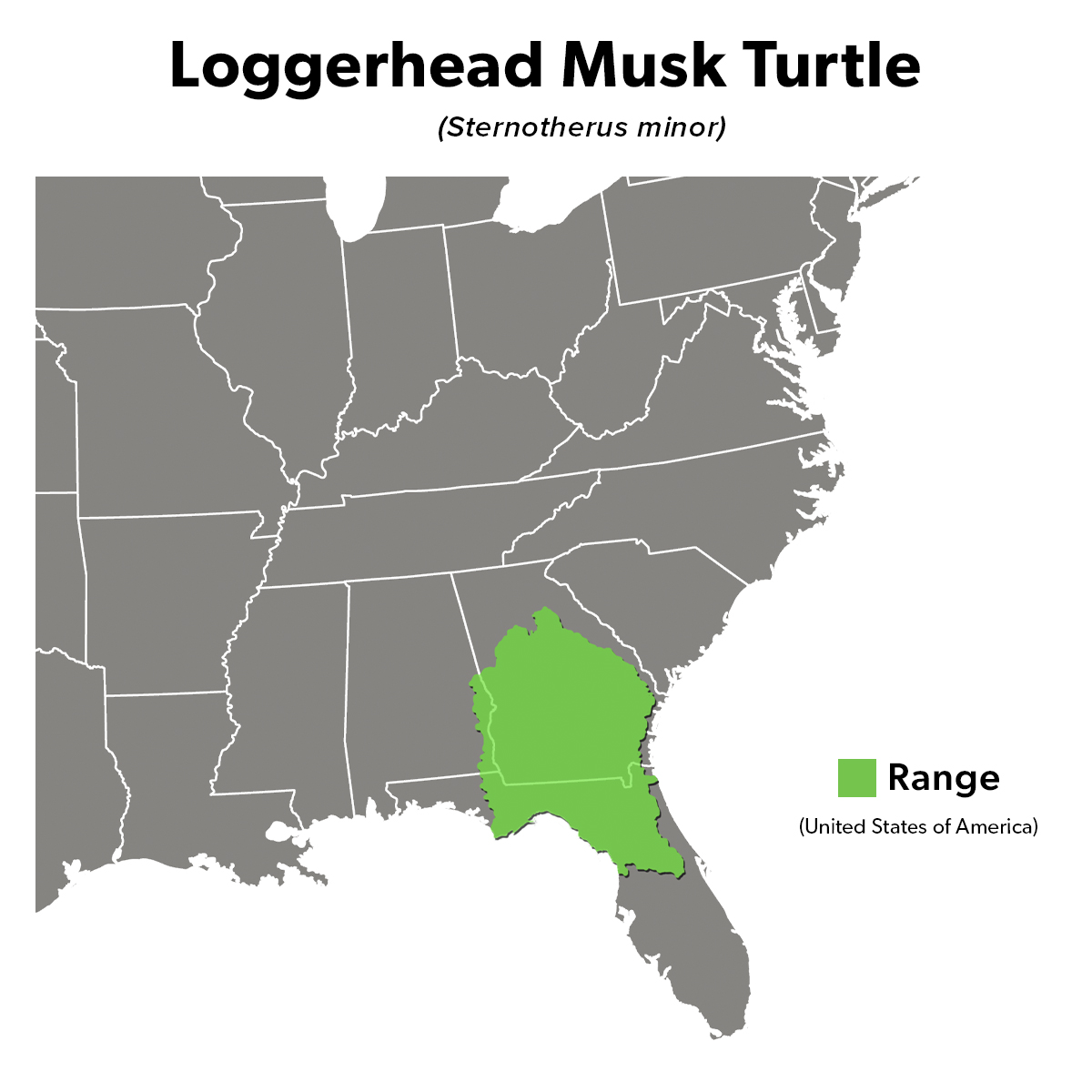 Loggerhead Musk Turtle

(Sternotherus minor)

Range

(United States of America)