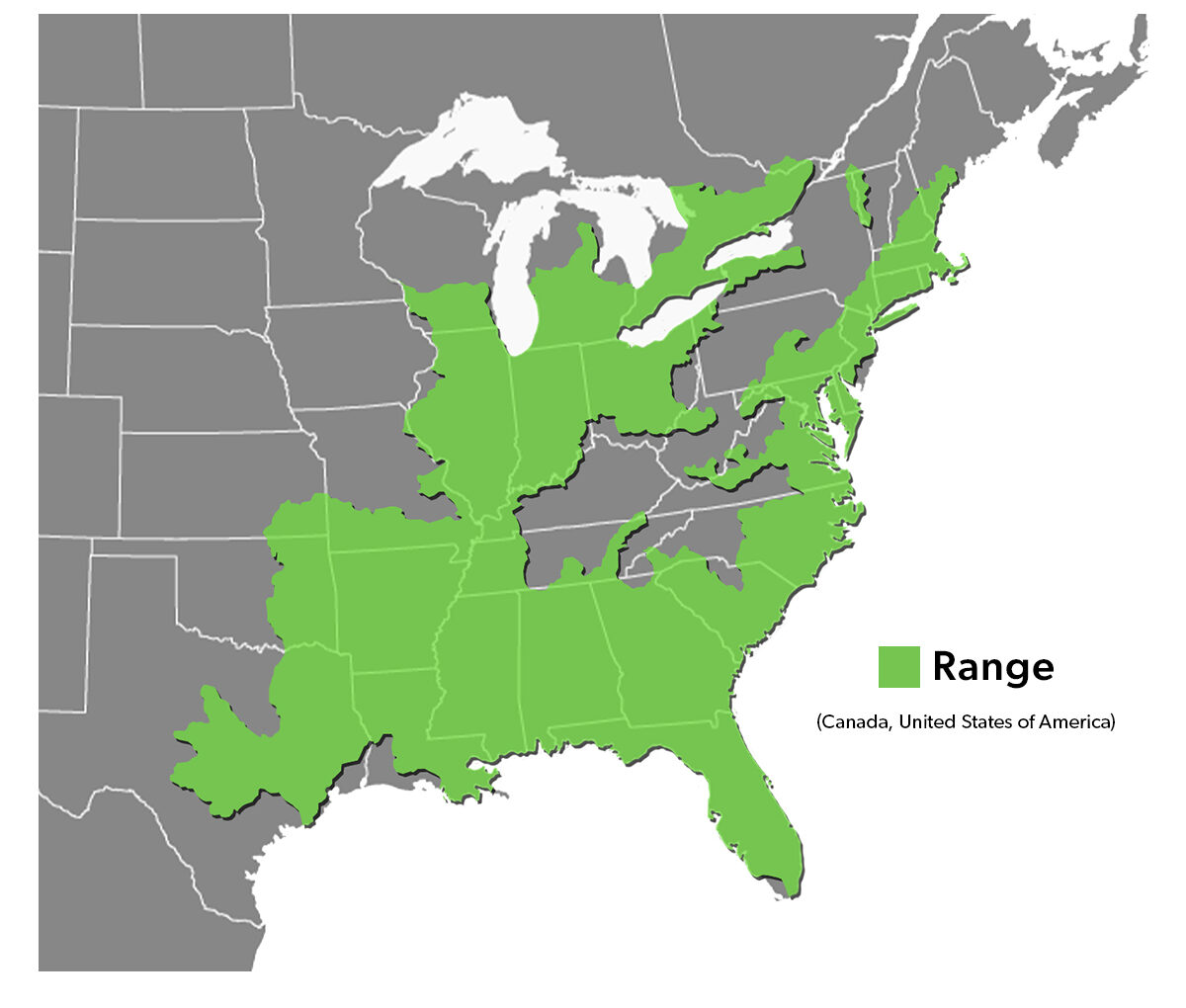 Range

(Canada, United States of America)