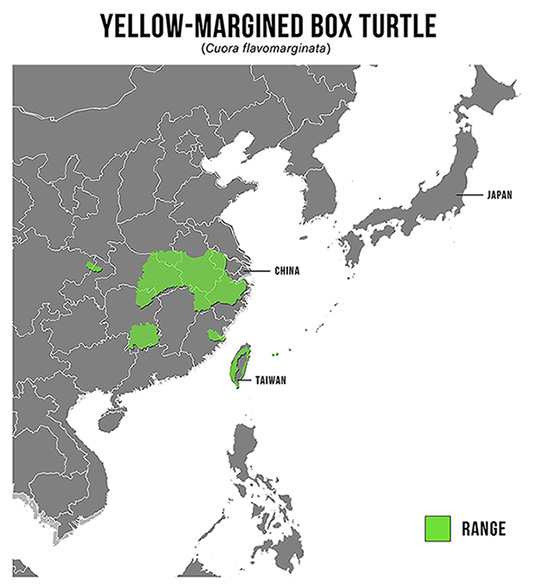 YELLOW-MARGINED BOX TURTLE
(Cuora flavomarginata)

JAPAN

CHINA

TAIWAN

RANGE