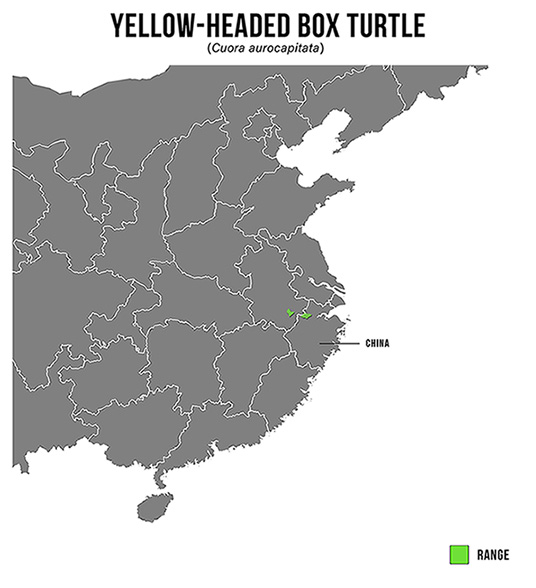 YELLOW-HEADED BOX TURTLE
(Cuora aurocapitata)

CHINA

RANGE