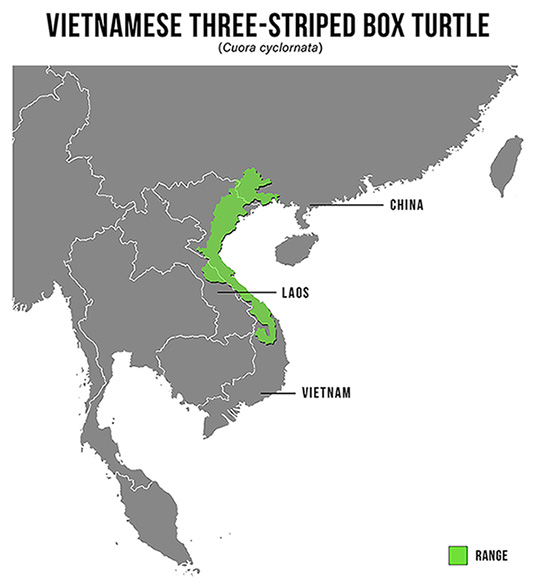 VIETNAMESE THREE-STRIPED BOX TURTLE
(Cuora cyclornata)

CHINA

LAOS

VIETNAM

RANGE