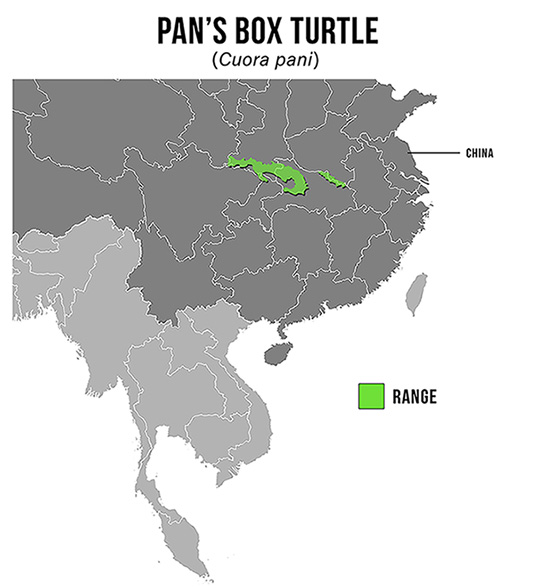 PAN'S BOX TURTLE
(Cuora pani)

CHINA

RANGE