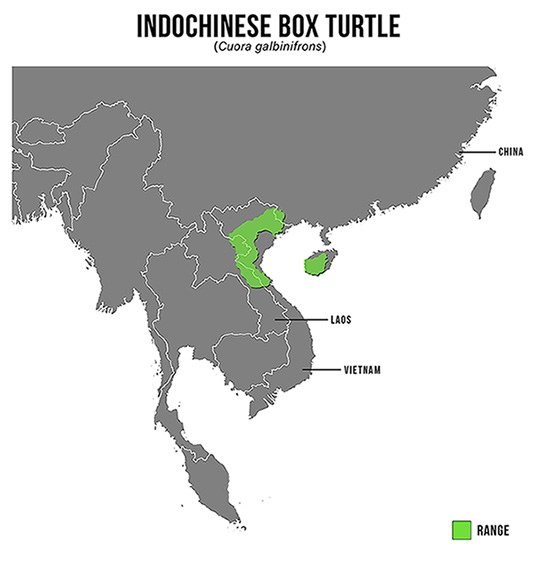 INDOCHINESE BOX TURTLE
(Cuora galbinifrons)

CHINA

LAOS

VIETNAM

RANGE