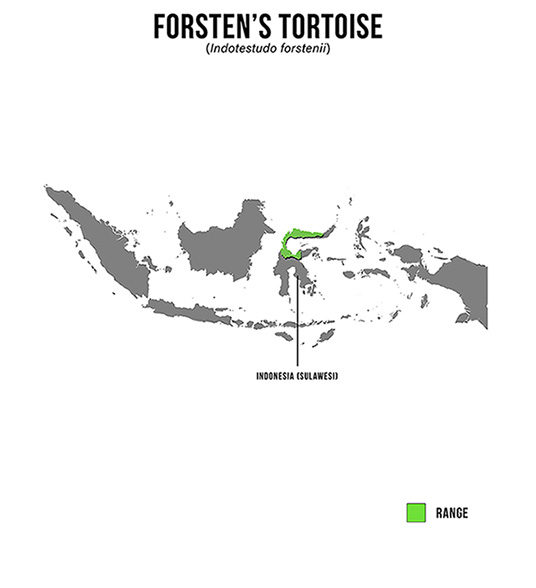 FORSTEN'S TORTOISE
(Indotestudo forstenii)

INDONESIA (SULAWESI)

RANGE